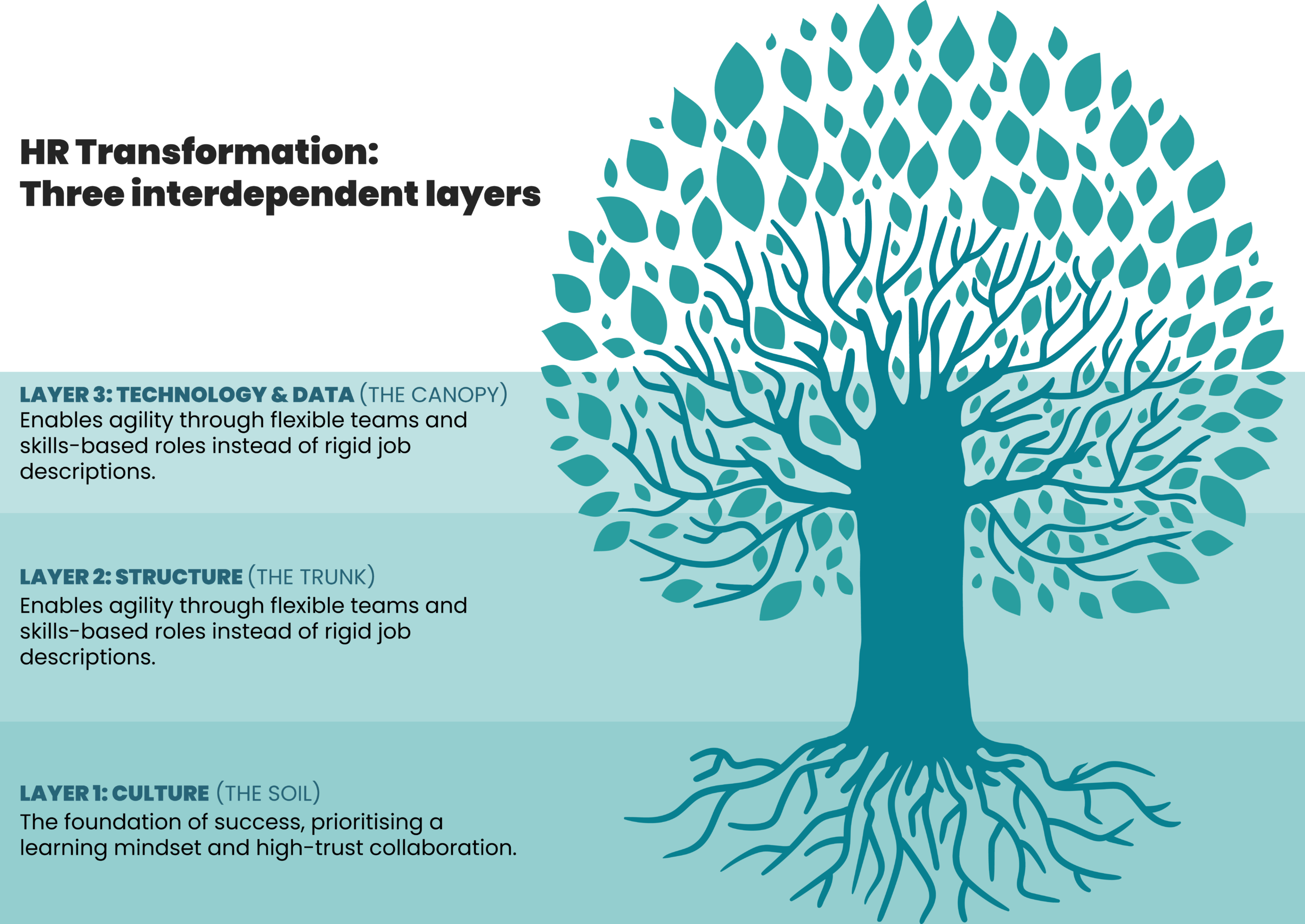 HR Transformation:
Three interdependent layers

LAYER 3: TECHNOLOGY & DATA (THE CANOPY)
Enables agility through flexible teams and skills-based roles instead of rigid job descriptions.

LAYER 2: STRUCTURE (THE TRUNK)
Enables agility through flexible teams and skills-based roles instead of rigid job descriptions.

LAYER 1: CULTURE (THE SOIL)
The foundation of success, prioritising a learning mindset and high-trust collaboration.