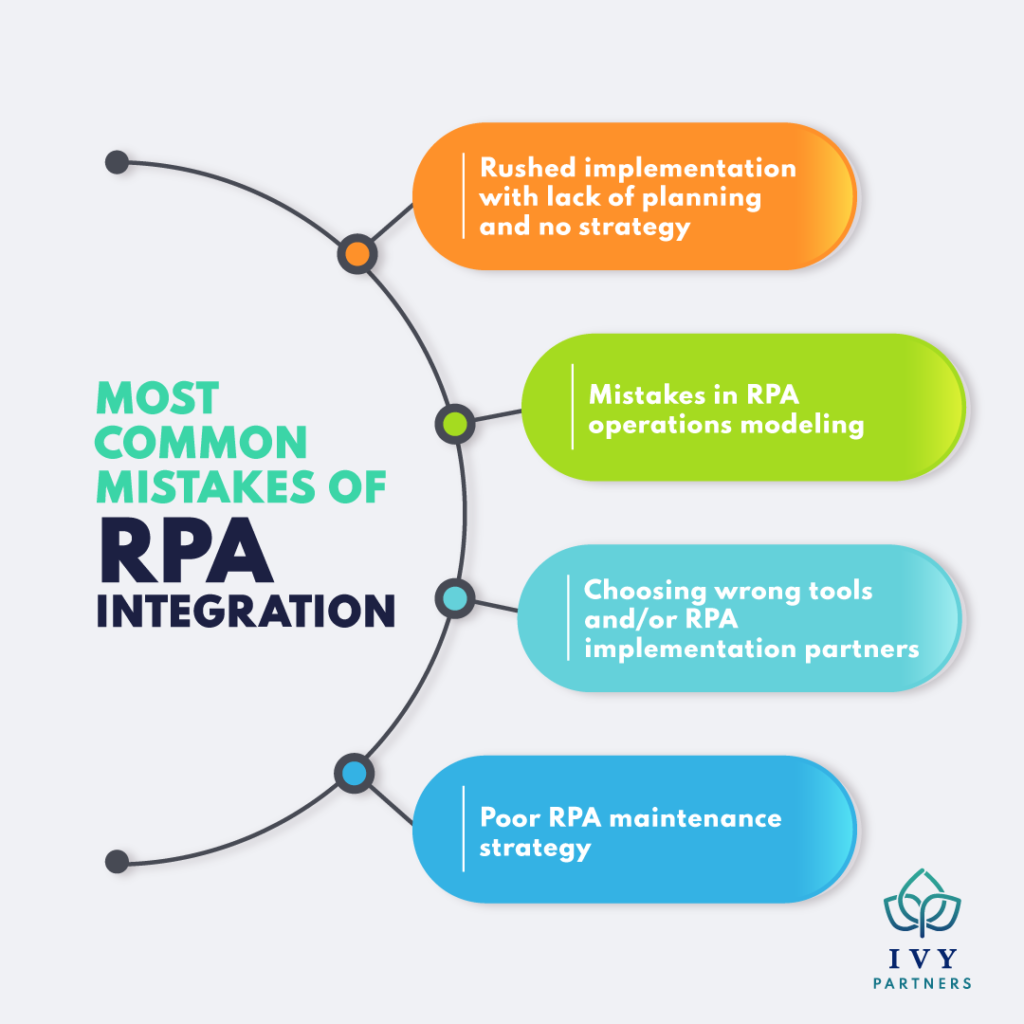 MOST COMMON MISTAKES OF RPA INTEGRATION

Rushed implementation with lack of planning and no strategy

Mistakes in RPA operations modeling

Choosing wrong tools and/or RPA implementation partners

Poor RPA maintenance strategy

IVY PARTNERS